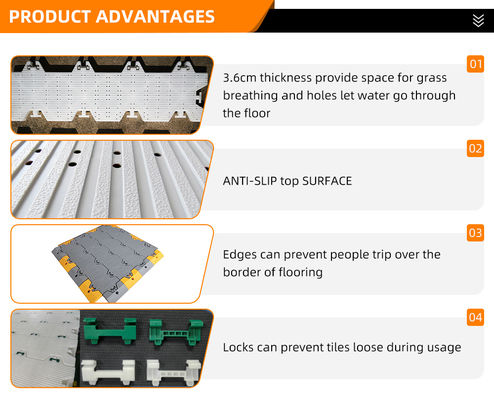 PRODUCT ADVANTAGES

01

3.6cm thickness provide space for grass breathing and holes let water go through the floor

02

ANTI-SLIP top SURFACE

03

Edges can prevent people trip over the border of flooring

04

Locks can prevent tiles loose during usage